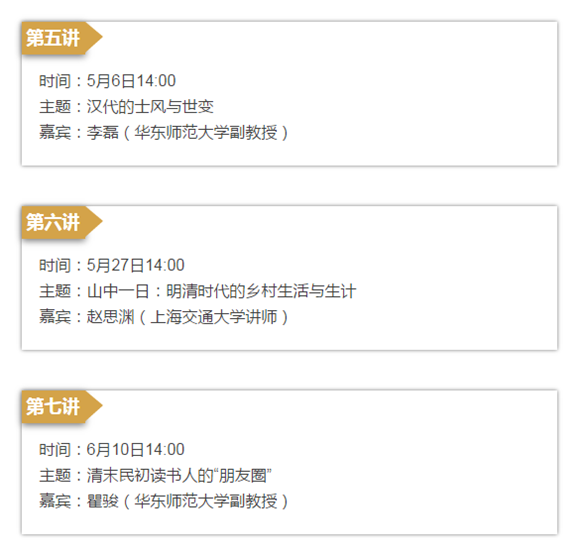 第五讲

时间：5月6日14:00
主题：汉代的士风与世变
嘉宾：李磊（华东师范大学副教授）

第六讲

时间：5月27日14:00
主题：山中一日：明清时代的乡村生活与生计
嘉宾：赵思渊（上海交通大学讲师）

第七讲

时间：6月10日14:00
主题：清末民初读书人的“朋友圈”
嘉宾：瞿骏（华东师范大学副教授）